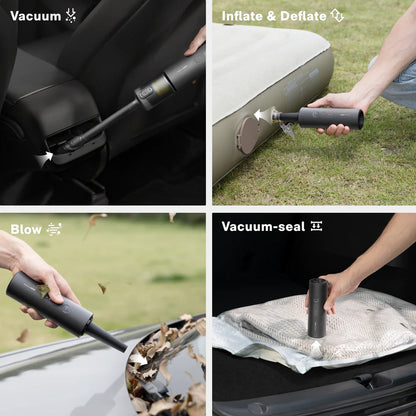 Vacuum

Inflate & Deflate

Blow

Vacuum-seal