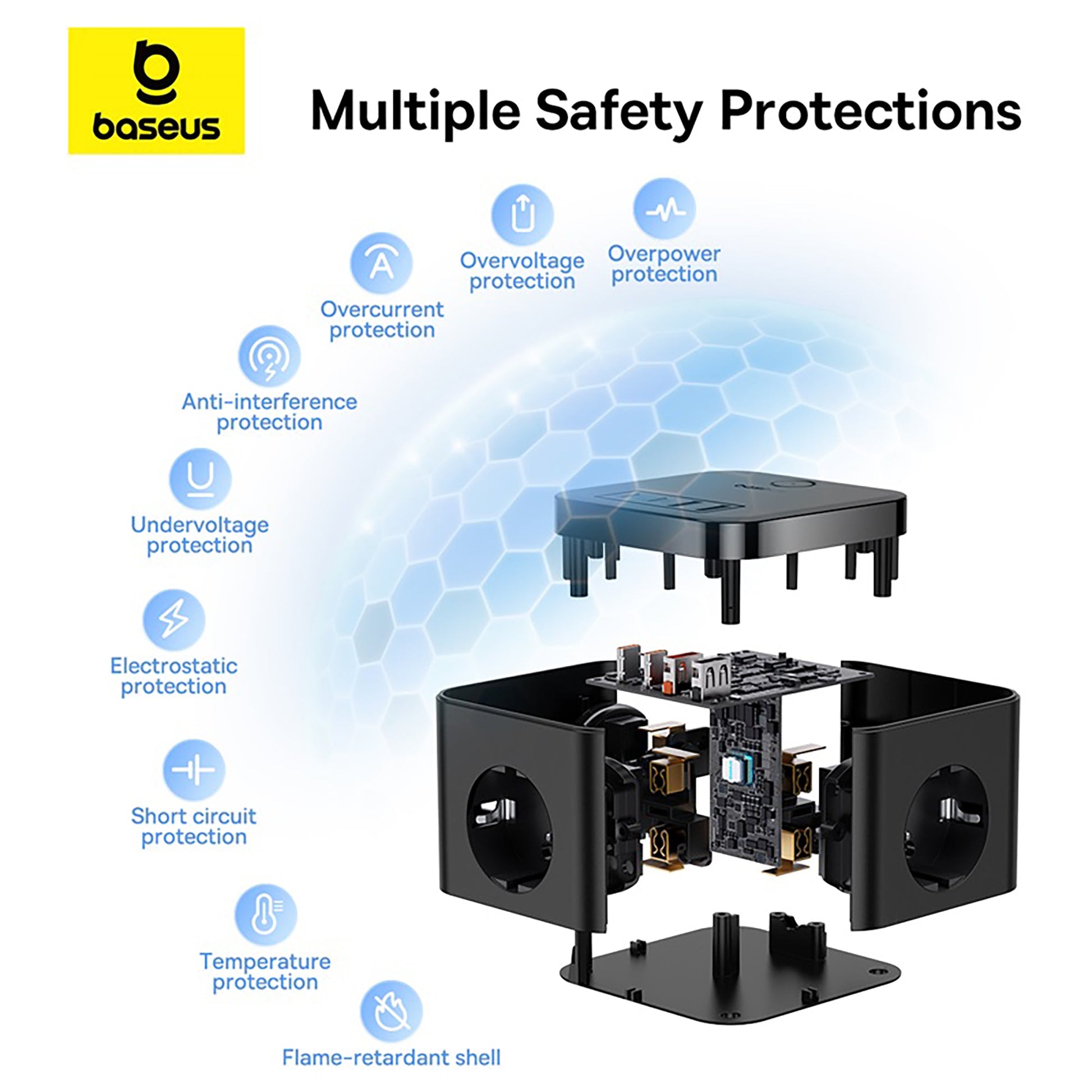 baseus

Multiple Safety Protections

Overvoltage protection

Overpower protection

Overcurrent protection

Anti-interference protection

Undervoltage protection

Electrostatic protection

Short circuit protection

Temperature protection

Flame-retardant shell