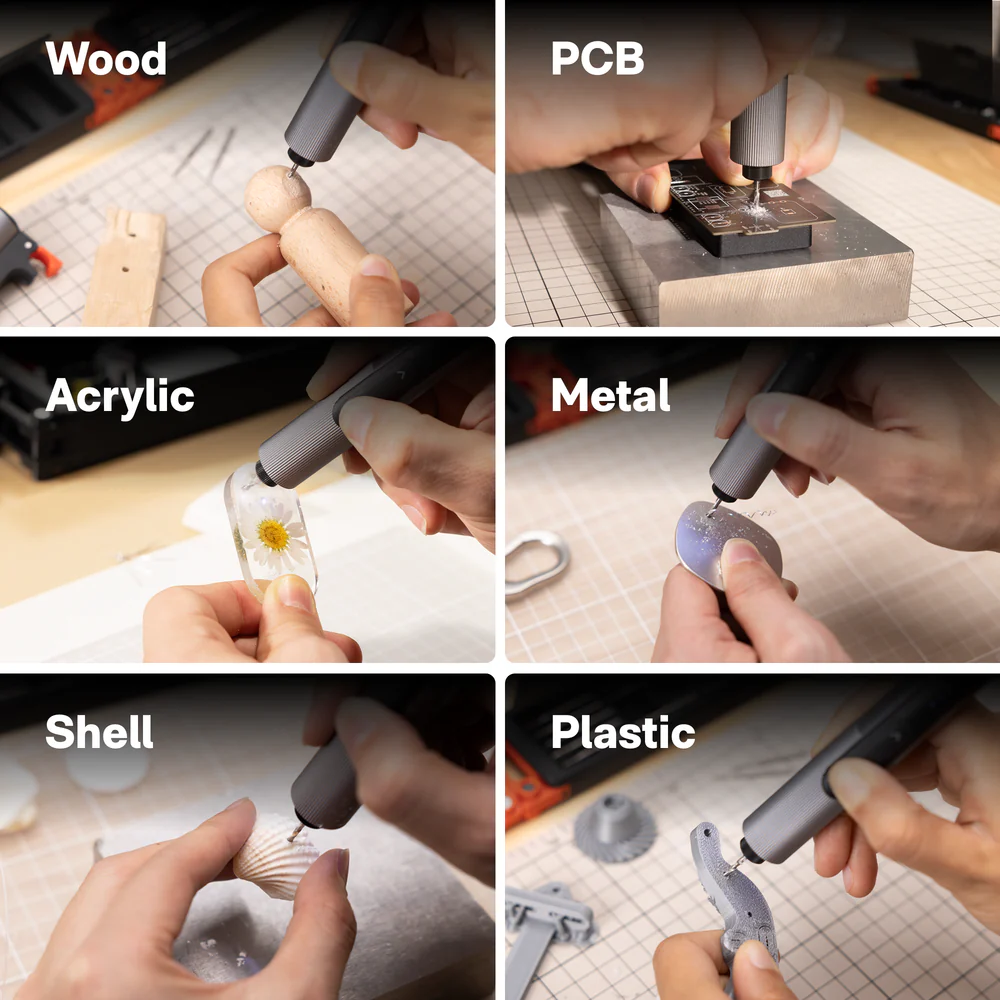 Wood

PCB

Acrylic

Metal

Shell

Plastic