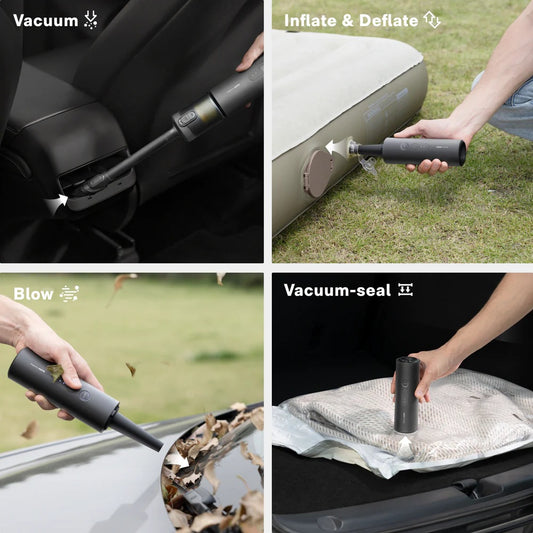 Vacuum

Inflate & Deflate

Blow

Vacuum-seal